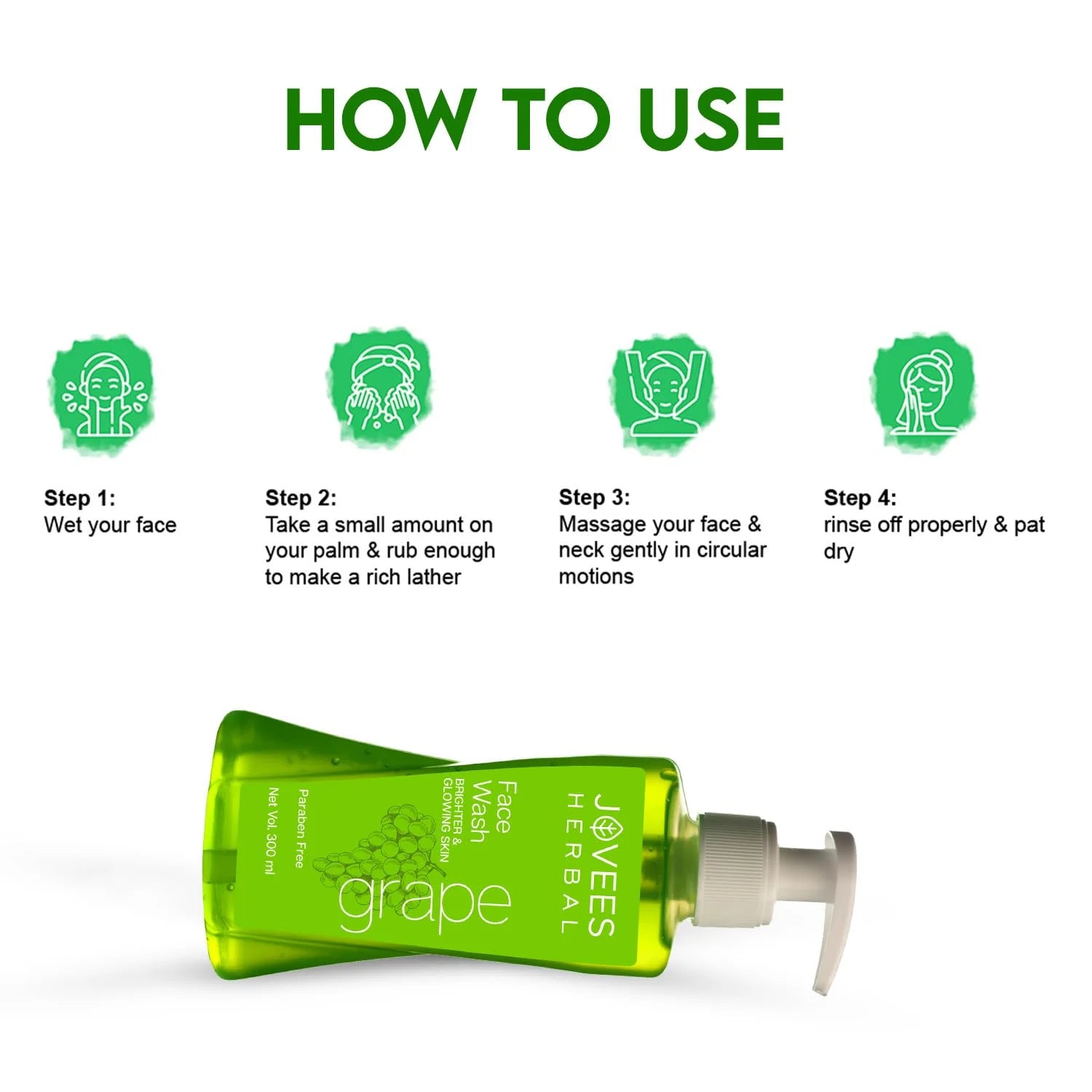 HOW TO USE

Step 1:
Wet your face

Step 2:
Take a small amount on your palm & rub enough to make a rich lather

Step 3:
Massage your face & neck gently in circular motions

Step 4:
rinse off properly & pat dry

JOVEES
HERBAL

Face Wash
BRIGHTER & GLOWING SKIN

grape

Paraben Free

Net Vol. 300 ml